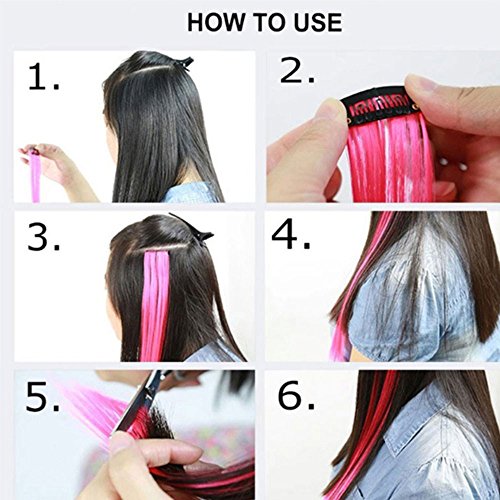 HOW TO USE

1.

2.

3.

4.

5.

6.