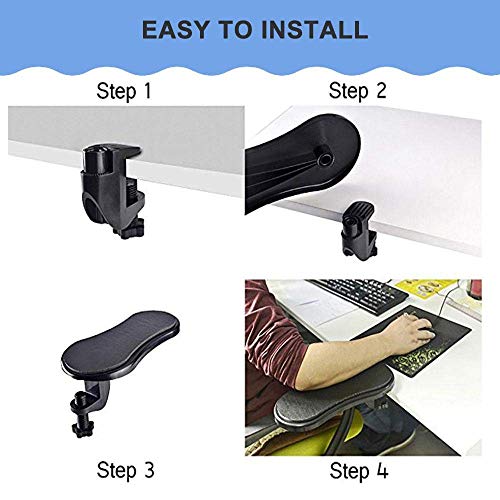 EASY TO INSTALL

Step 1

Step 2

Step 3

Step 4