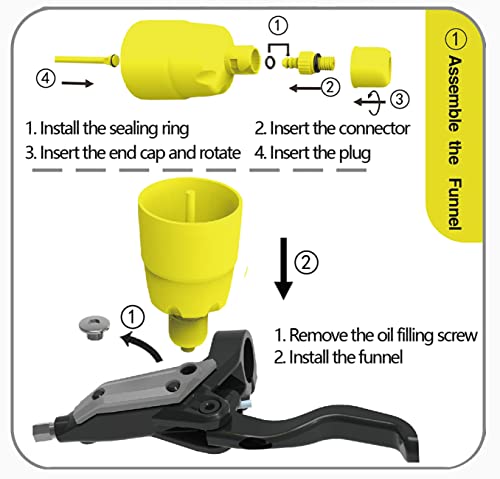 ① Assemble the Funnel

①

④

②

③

1. Install the sealing ring
2. Insert the connector
3. Insert the end cap and rotate
4. Insert the plug

②

①

1. Remove the oil filling screw
2. Install the funnel