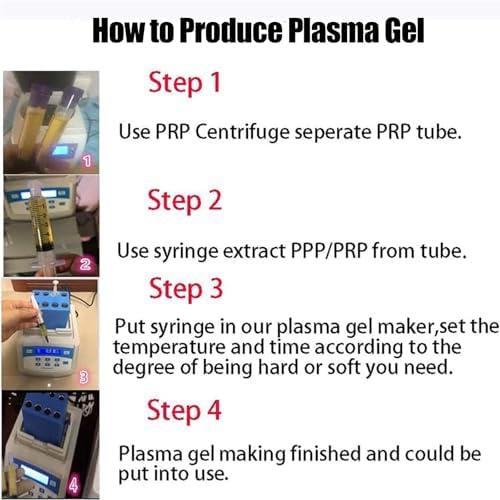 How to Produce Plasma Gel

1

Step 1

Use PRP Centrifuge seperate PRP tube.

2

Step 2

Use syringe extract PPP/PRP from tube.

3

Step 3

Put syringe in our plasma gel maker,set the temperature and time according to the degree of being hard or soft you need.

4

Step 4

Plasma gel making finished and could be put into use.