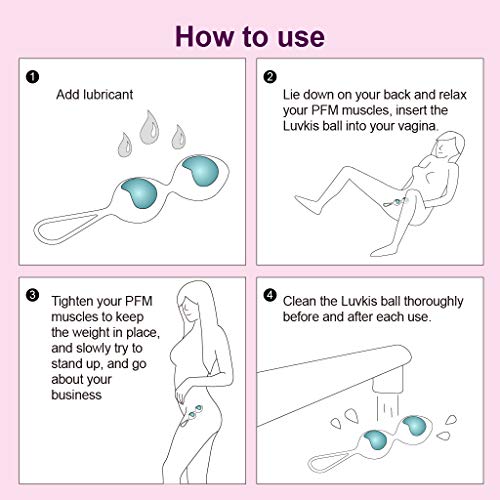 How to use

1 Add lubricant

2 Lie down on your back and relax your PFM muscles, insert the Luvkis ball into your vagina.

3 Tighten your PFM muscles to keep the weight in place, and slowly try to stand up, and go about your business

4 Clean the Luvkis ball thoroughly before and after each use.