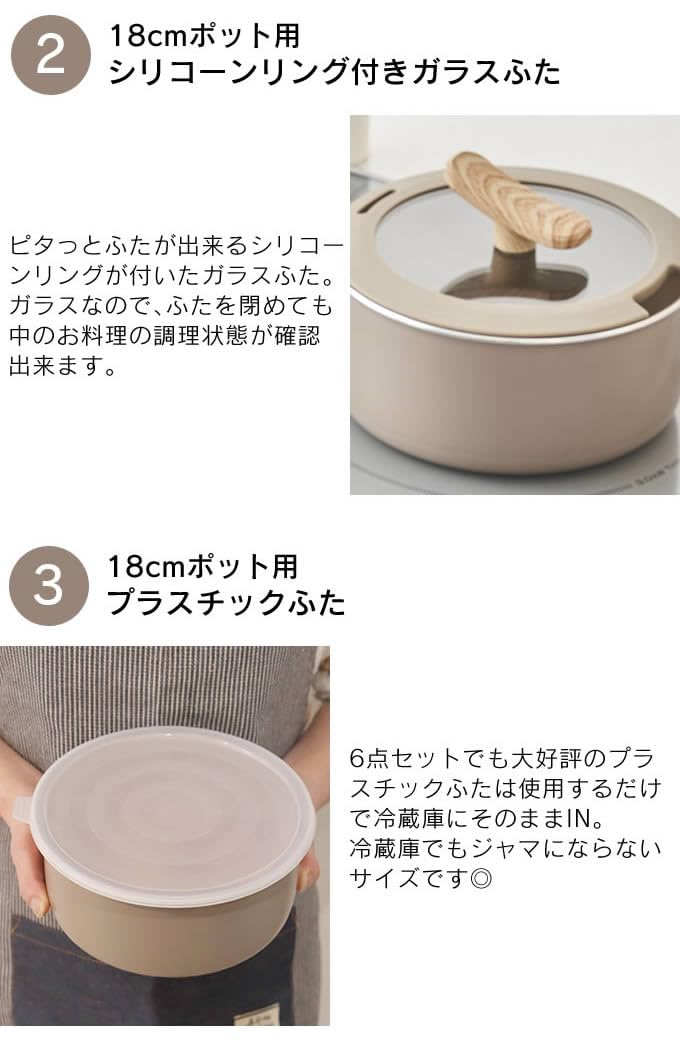 2
18cmポット用
シリコーンリング付きガラスふた

ピタっとふたが出来るシリコーンリングが付いたガラスふた。ガラスなので、ふたを閉めても中のお料理の調理状態が確認出来ます。

3
18cmポット用
プラスチックふた

6点セットでも大好評のプラスチックふたは使用するだけで冷蔵庫にそのままIN。
冷蔵庫でもジャマにならないサイズです◎