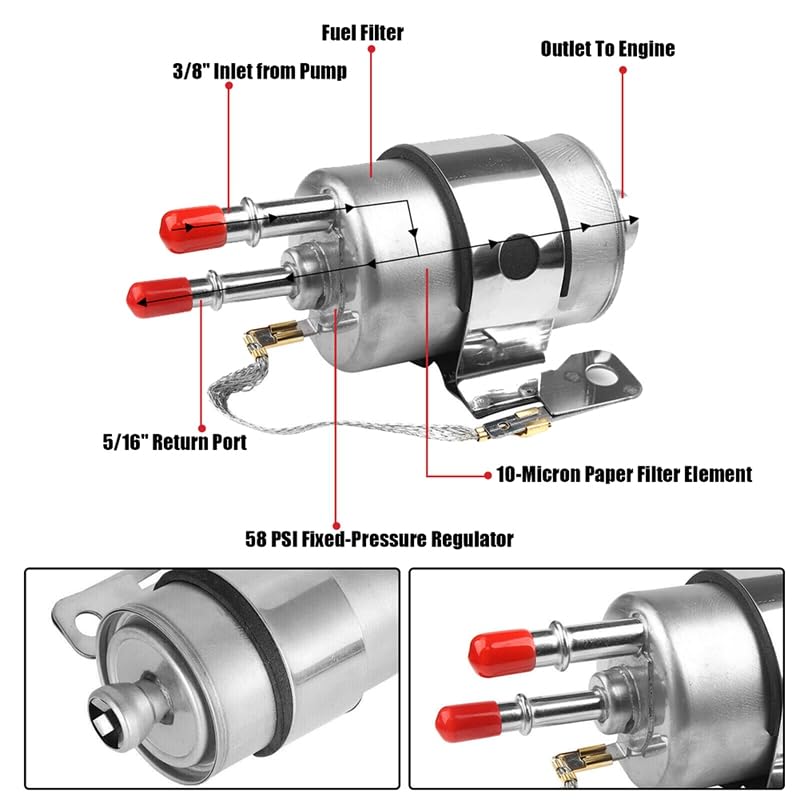 Fuel Filter
Outlet To Engine
3/8" Inlet from Pump
5/16" Return Port
10-Micron Paper Filter Element
58 PSI Fixed-Pressure Regulator