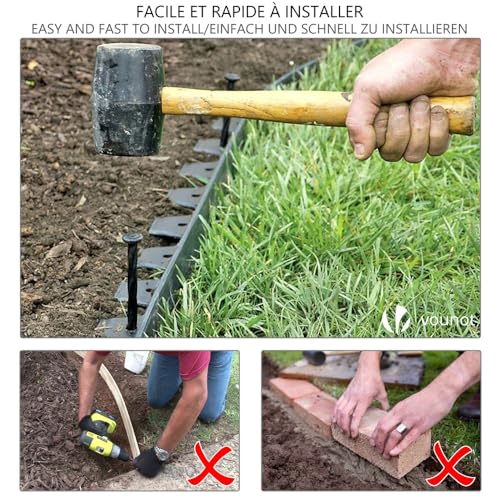 FACILE ET RAPIDE À INSTALLER
EASY AND FAST TO INSTALL/EINFACH UND SCHNELL ZU INSTALLIEREN

vounot