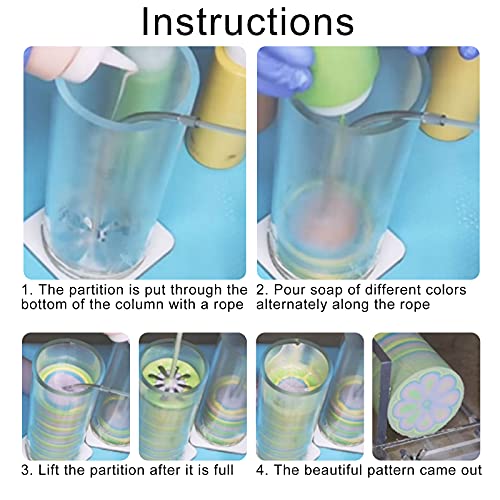 Instructions

1. The partition is put through the bottom of the column with a rope

2. Pour soap of different colors alternately along the rope

3. Lift the partition after it is full

4. The beautiful pattern came out