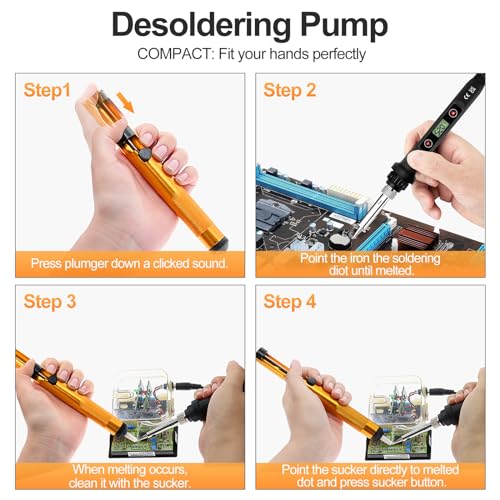 Desoldering Pump

COMPACT: Fit your hands perfectly

Step1

Press plumger down a clicked sound.

Step 2

Point the iron the soldering diot until melted.

Step 3

When melting occurs, clean it with the sucker.

Step 4

Point the sucker directly to melted dot and press sucker button.