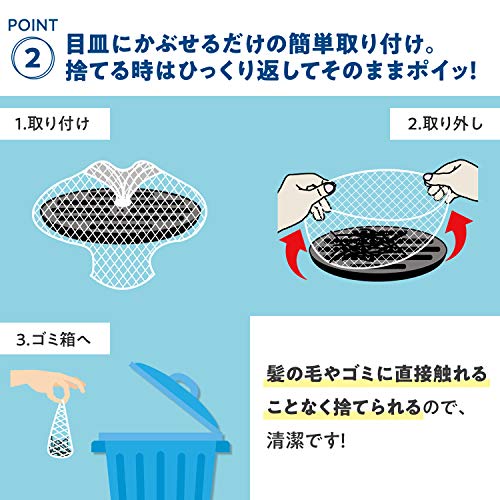 POINT
2
目皿にかぶせるだけの簡単取り付け。
捨てる時はひっくり返してそのままポイッ!

1.取り付け

2.取り外し

3.ゴミ箱へ

髪の毛やゴミに直接触れることなく捨てられるので、清潔です!