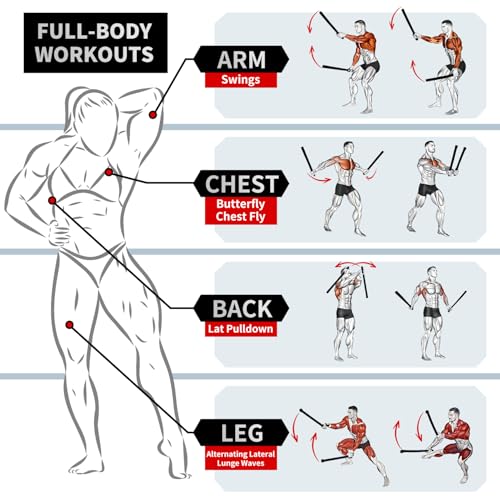 FULL-BODY WORKOUTS

ARM
Swings

CHEST
Butterfly Chest Fly

BACK
Lat Pulldown

LEG
Alternating Lateral Lunge Waves