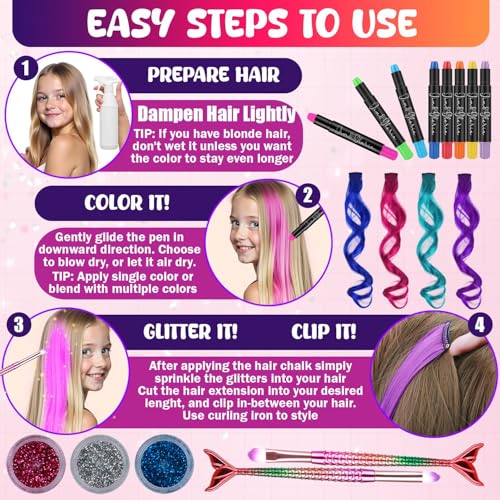 EASY STEPS TO USE

1

PREPARE HAIR

Dampen Hair Lightly

TIP: If you have blonde hair, don't wet it unless you want the color to stay even longer

COLOR IT!

2

Gently glide the pen in downward direction. Choose to blow dry, or let it air dry.

TIP: Apply single color or blend with multiple colors

3

GLITTER IT!

CLIP IT!

4

After applying the hair chalk simply sprinkle the glitters into your hair

Cut the hair extension into your desired lenght, and clip in-between your hair. Use curling iron to style