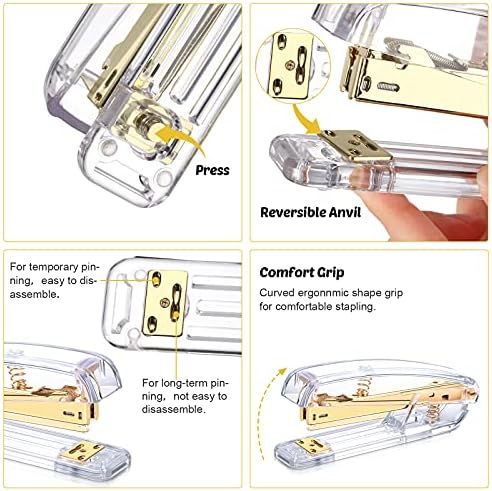 Press

Reversible Anvil

For temporary pinning， easy to disassemble.

For long-term pinning， not easy to disassemble.

Comfort Grip

Curved ergonnmic shape grip for comfortable stapling.