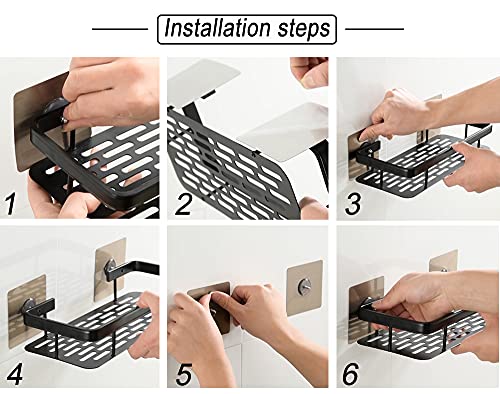 Installation steps

1

2

3

4

5

6