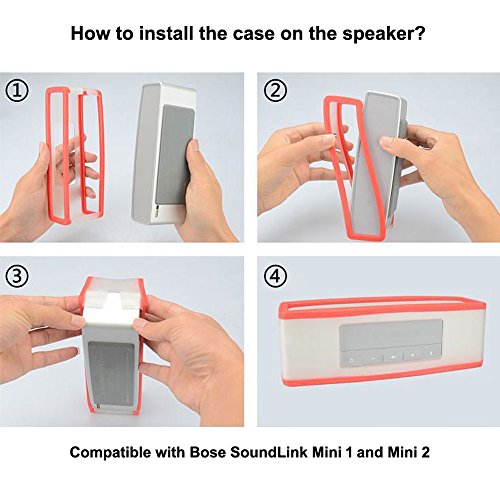 How to install the case on the speaker?

①

②

③

④

Compatible with Bose SoundLink Mini 1 and Mini 2