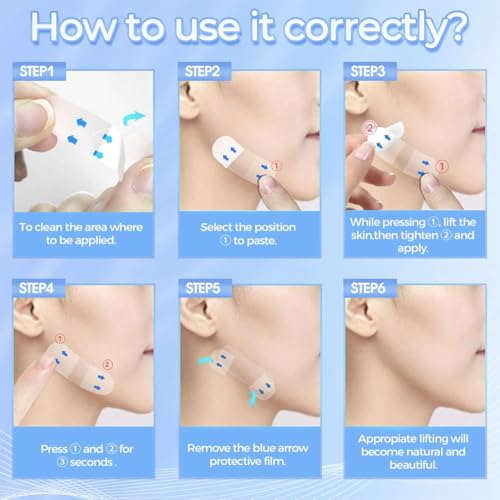 How to use it correctly?

STEP1

To clean the area where to be applied.

STEP2

①

Select the position ① to paste.

STEP3

②

①

While pressing ①, lift the skin,then tighten ② and apply.

STEP4

①

②

Press ① and ② for ③ seconds .

STEP5

Remove the blue arrow protective film.

STEP6

Appropiate lifting will become natural and beautiful.