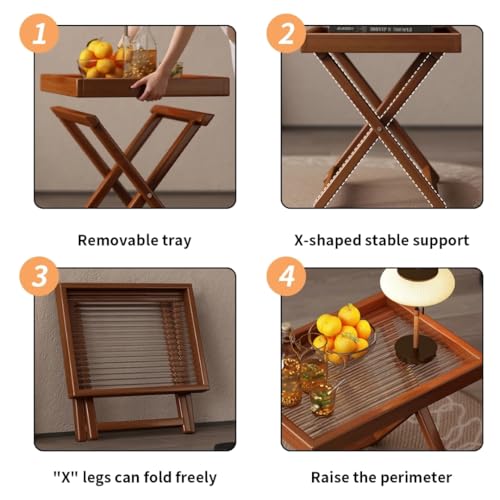 1

Removable tray

2

X-shaped stable support

3

"X" legs can fold freely

4

Raise the perimeter