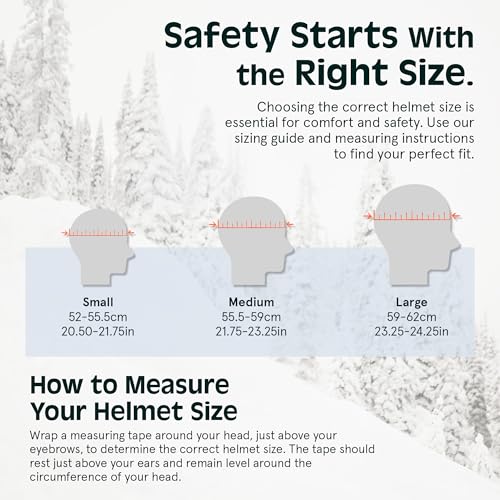 Safety Starts With the Right Size.

Choosing the correct helmet size is essential for comfort and safety. Use our sizing guide and measuring instructions to find your perfect fit.

Small
52-55.5cm
20.50-21.75in

Medium
55.5-59cm
21.75-23.25in

Large
59-62cm
23.25-24.25in

How to Measure Your Helmet Size

Wrap a measuring tape around your head, just above your eyebrows, to determine the correct helmet size. The tape should rest just above your ears and remain level around the circumference of your head.