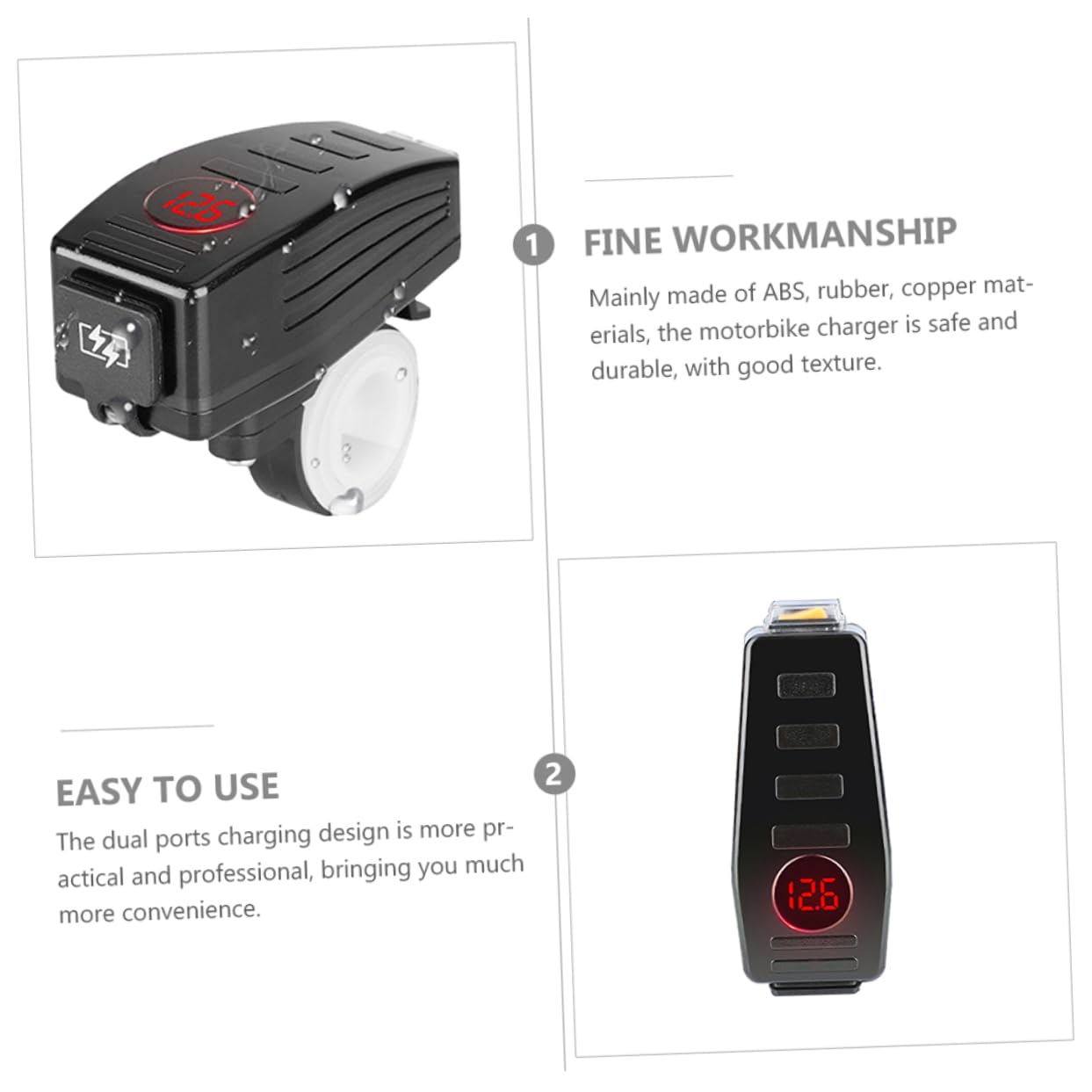 12.6

1

FINE WORKMANSHIP

Mainly made of ABS, rubber, copper materials, the motorbike charger is safe and durable, with good texture.

EASY TO USE

The dual ports charging design is more practical and professional, bringing you much more convenience.

2

12.6