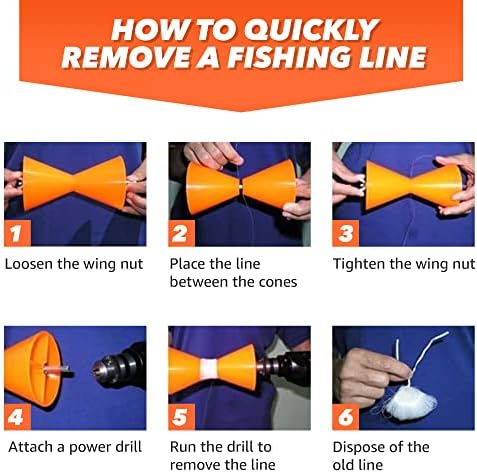 HOW TO QUICKLY REMOVE A FISHING LINE

1
Loosen the wing nut

2
Place the line between the cones

3
Tighten the wing nut

4
Attach a power drill

5
Run the drill to remove the line

6
Dispose of the old line