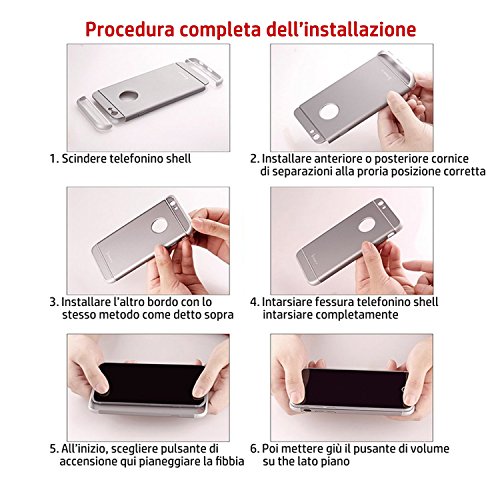 Procedura completa dell'installazione

1. Scindere telefonino shell

2. Installare anteriore o posteriore cornice di separazioni alla proria posizione corretta

3. Installare l'altro bordo con lo stesso metodo come detto sopra

4. Intarsiare fessura telefonino shell intarsiare completamente

5. All'inizio, scegliere pulsante di accensione qui pianeggiare la fibbia

6. Poi mettere giù il pusante di volume su the lato piano