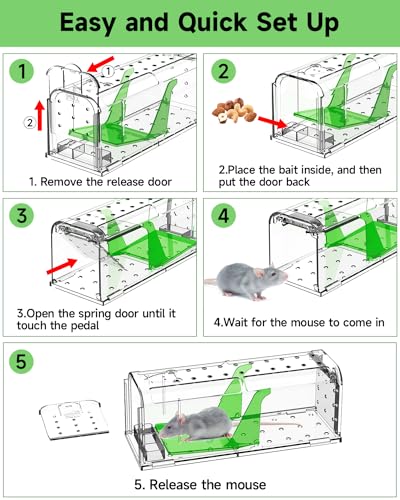 Easy and Quick Set Up

1

1

2

1. Remove the release door

2

2.Place the bait inside, and then put the door back

3

3.Open the spring door until it touch the pedal

4

4.Wait for the mouse to come in

5

5. Release the mouse