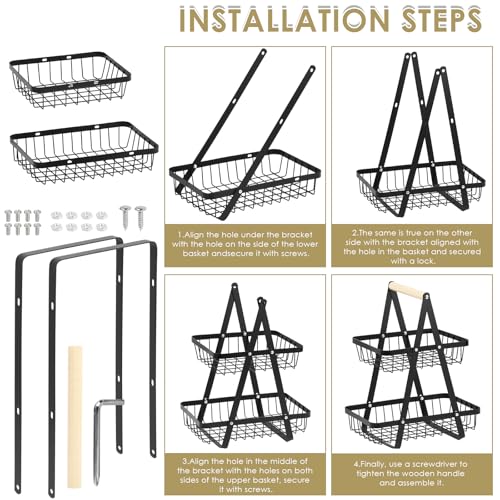 INSTALLATION STEPS

1.Align the hole under the bracket with the hole on the side of the lower basket andsecure it with screws.

2.The same is true on the other side with the bracket aligned with the hole in the basket and secured with a lock.

3.Align the hole in the middle of the bracket with the holes on both sides of the upper basket, secure it with screws.

4.Finally, use a screwdriver to tighten the wooden handle and assemble it.