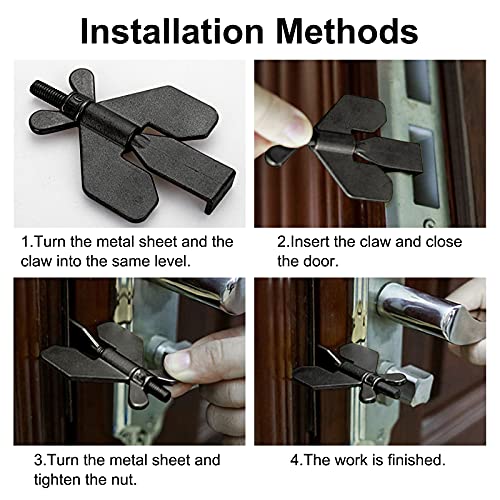 Installation Methods

1.Turn the metal sheet and the claw into the same level.

2.Insert the claw and close the door.

3.Turn the metal sheet and tighten the nut.

4.The work is finished.