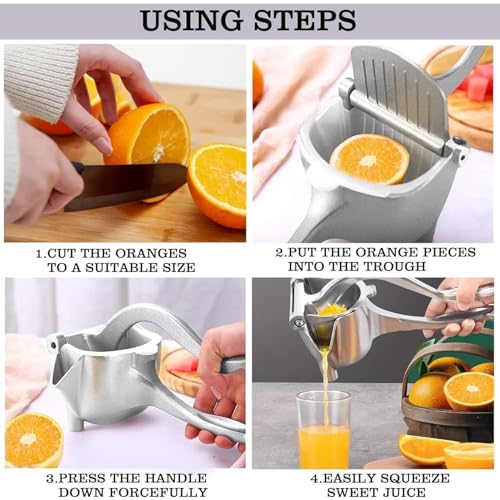 USING STEPS

1.CUT THE ORANGES TO A SUITABLE SIZE

2.PUT THE ORANGE PIECES INTO THE TROUGH

3.PRESS THE HANDLE DOWN FORCEFULLY

4.EASILY SQUEEZE SWEET JUICE