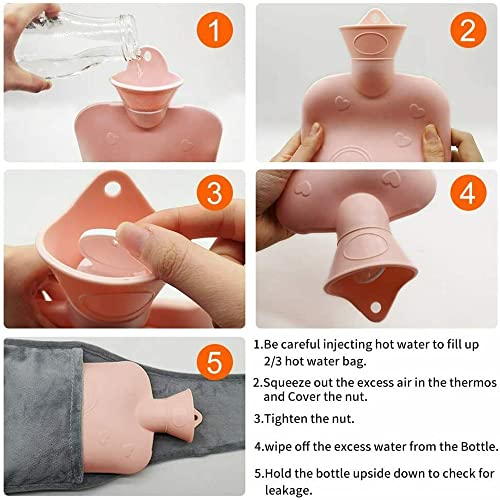 1

2

3

4

5

1.Be careful injecting hot water to fill up 2/3 hot water bag.

2.Squeeze out the excess air in the thermos and Cover the nut.

3.Tighten the nut.

4.wipe off the excess water from the Bottle.

5.Hold the bottle upside down to check for leakage.