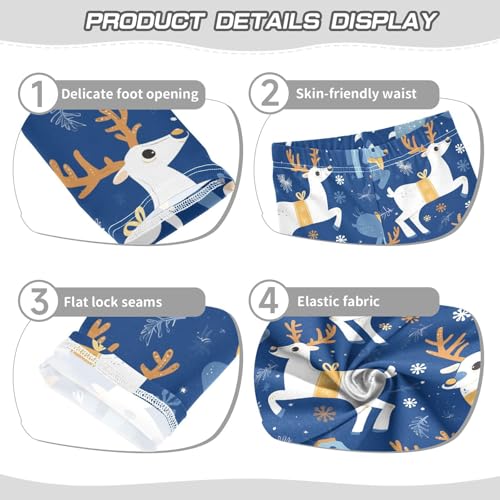 PRODUCT DETAILS DISPLAY

1 Delicate foot opening

2 Skin-friendly waist

3 Flat lock seams

4 Elastic fabric