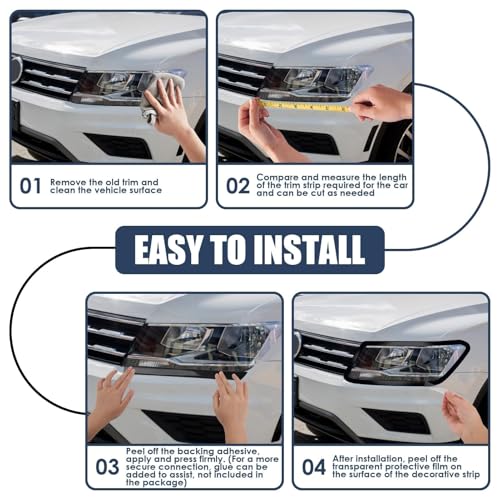 01 Remove the old trim and clean the vehicle surface

02 Compare and measure the length of the trim strip required for the car and can be cut as needed

EASY TO INSTALL

03 Peel off the backing adhesive, apply and press firmly. (For a more secure connection, glue can be added to assist, not included in the package)

04 After installation, peel off the transparent protective film on the surface of the decorative strip