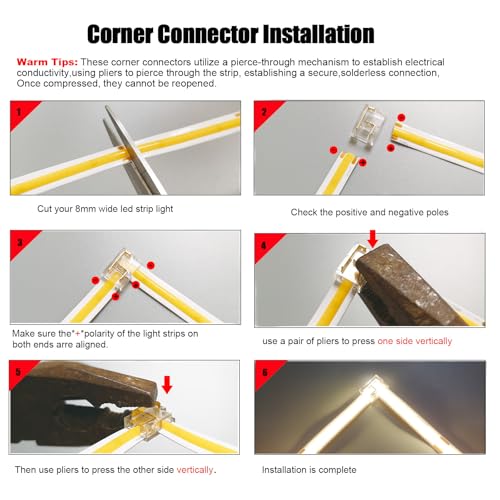 Corner Connector Installation

Warm Tips: These corner connectors utilize a pierce-through mechanism to establish electrical conductivity,using pliers to pierce through the strip, establishing a secure,solderless connection, Once compressed, they cannot be reopened.

1

Cut your 8mm wide led strip light

2

Check the positive and negative poles

3

Make sure the"+"polarity of the light strips on both ends arre aligned.

4

use a pair of pliers to press one side vertically

5

Then use pliers to press the other side vertically.

6

Installation is complete