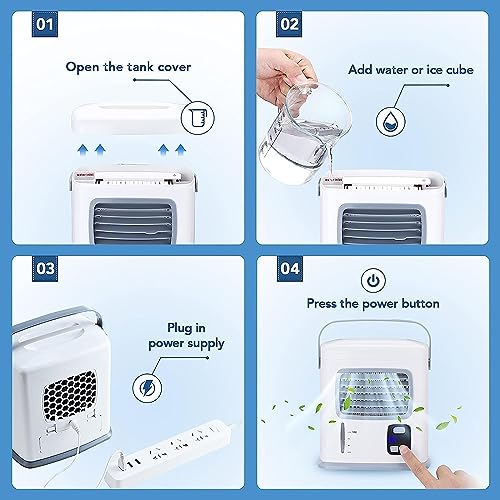 01

Open the tank cover

02

Add water or ice cube

03

Plug in power supply

04

Press the power button