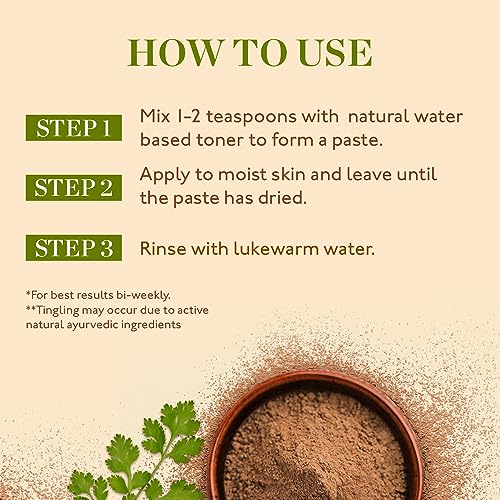 HOW TO USE

STEP 1
Mix 1-2 teaspoons with natural water based toner to form a paste.

STEP 2
Apply to moist skin and leave until the paste has dried.

STEP 3
Rinse with lukewarm water.

*For best results bi-weekly.
**Tingling may occur due to active natural ayurvedic ingredients