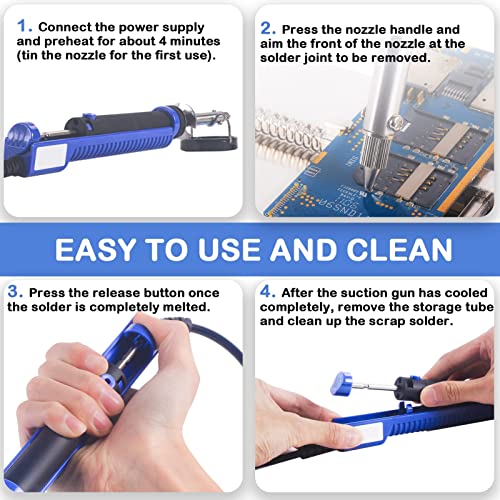 1. Connect the power supply and preheat for about 4 minutes (tin the nozzle for the first use).

2. Press the nozzle handle and aim the front of the nozzle at the solder joint to be removed.

EASY TO USE AND CLEAN

3. Press the release button once the solder is completely melted.

4. After the suction gun has cooled completely, remove the storage tube and clean up the scrap solder.