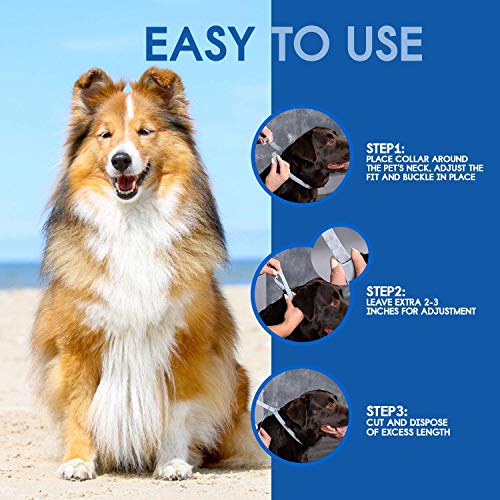 EASY TO USE

STEP1:
PLACE COLLAR AROUND THE PET'S NECK, ADJUST THE FIT AND BUCKLE IN PLACE

STEP2:
LEAVE EXTRA 2-3 INCHES FOR ADJUSTMENT

STEP3:
CUT AND DISPOSE OF EXCESS LENGTH