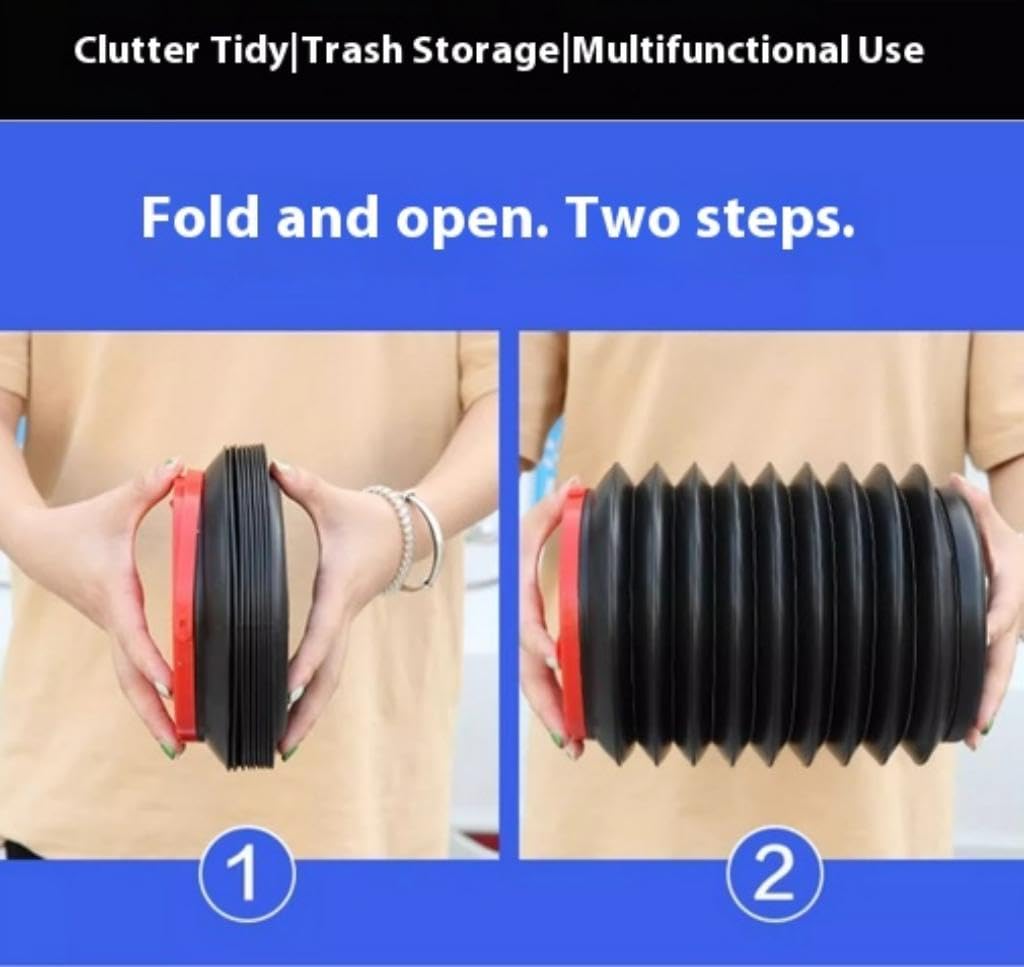 Clutter Tidy|Trash Storage|Multifunctional Use

Fold and open. Two steps.

1

2