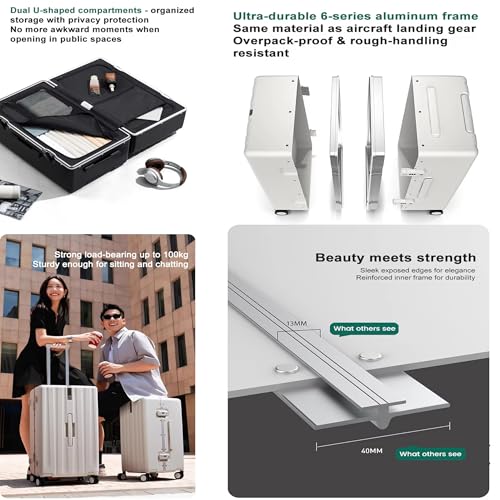 Dual U-shaped compartments - organized storage with privacy protection
No more awkward moments when opening in public spaces

Ultra-durable 6-series aluminum frame
Same material as aircraft landing gear
Overpack-proof & rough-handling resistant

Strong load-bearing up to 100kg
Sturdy enough for sitting and chatting

Beauty meets strength
Sleek exposed edges for elegance
Reinforced inner frame for durability

13MM

What others see

40MM

What others see