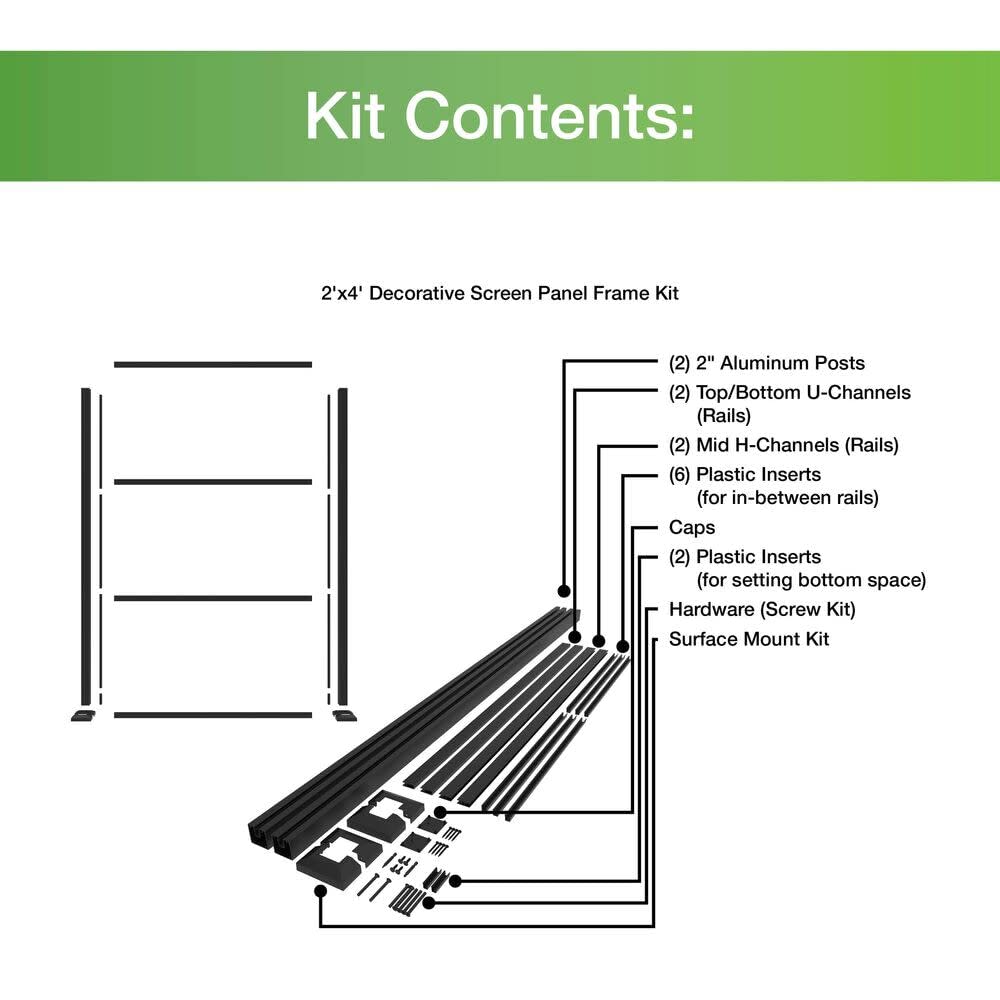 Kit Contents:

2'x4' Decorative Screen Panel Frame Kit

(2) 2" Aluminum Posts
(2) Top/Bottom U-Channels (Rails)
(2) Mid H-Channels (Rails)
(6) Plastic Inserts (for in-between rails)
Caps
(2) Plastic Inserts (for setting bottom space)
Hardware (Screw Kit)
Surface Mount Kit