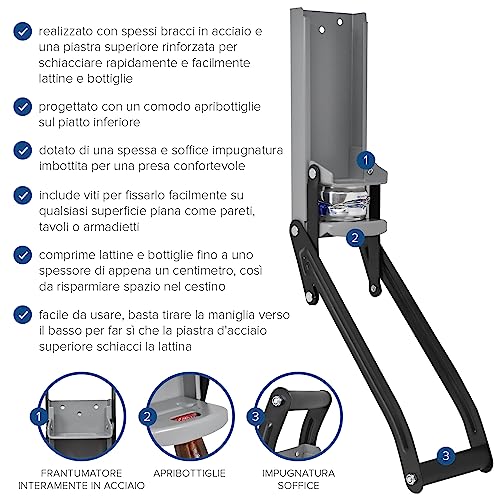 realizzato con spessi bracci in acciaio e una piastra superiore rinforzata per schiacciare rapidamente e facilmente lattine e bottiglie

progettato con un comodo apribottiglie sul piatto inferiore

dotato di una spessa e soffice impugnatura imbottita per una presa confortevole

include viti per fissarlo facilmente su qualsiasi superficie piana come pareti, tavoli o armadietti

comprime lattine e bottiglie fino a uno spessore di appena un centimetro, così da risparmiare spazio nel cestino

facile da usare, basta tirare la maniglia verso il basso per far sì che la piastra d'acciaio superiore schiacci la lattina

1

2

3

1
FRANTUMATORE INTERAMENTE IN ACCIAIO

2
APRIBOTTIGLIE

3
IMPUGNATURA SOFFICE