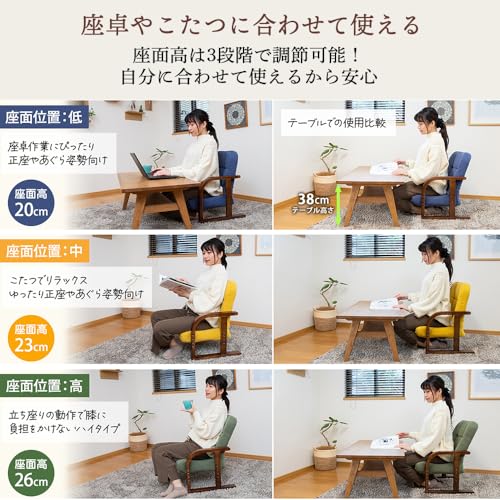 座卓やこたつに合わせて使える

座面高は3段階で調節可能！
自分に合わせて使えるから安心

座面位置：低

座卓作業にぴったり
正座やあぐら姿勢向け

座面高
20cm

テーブルでの使用比較

38cm
テーブル高さ

座面位置：中

こたつでリラックス
ゆったり正座やあぐら姿勢向け

座面高
23cm

座面位置：高

立ち座りの動作で膝に
負担をかけないハイタイプ

座面高
26cm