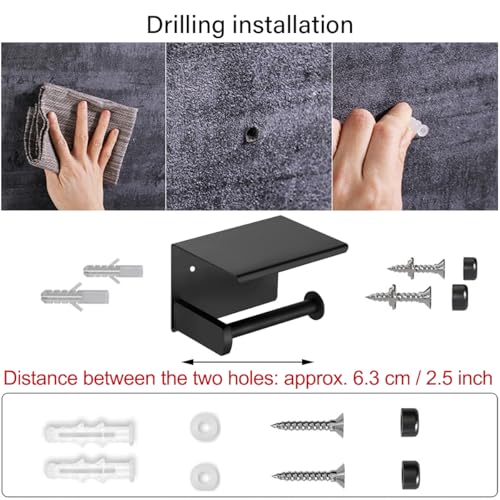 Drilling installation

Distance between the two holes: approx. 6.3 cm / 2.5 inch