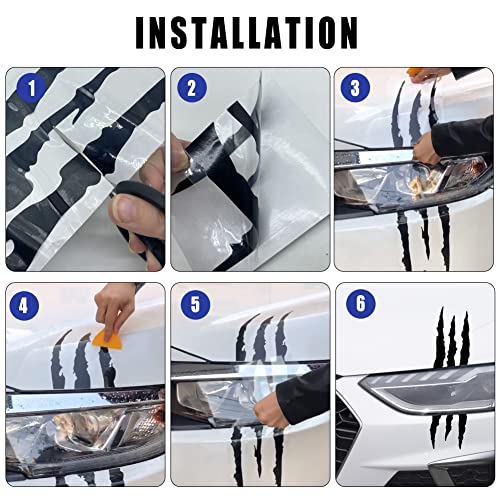 INSTALLATION

1

2

3

4

5

6