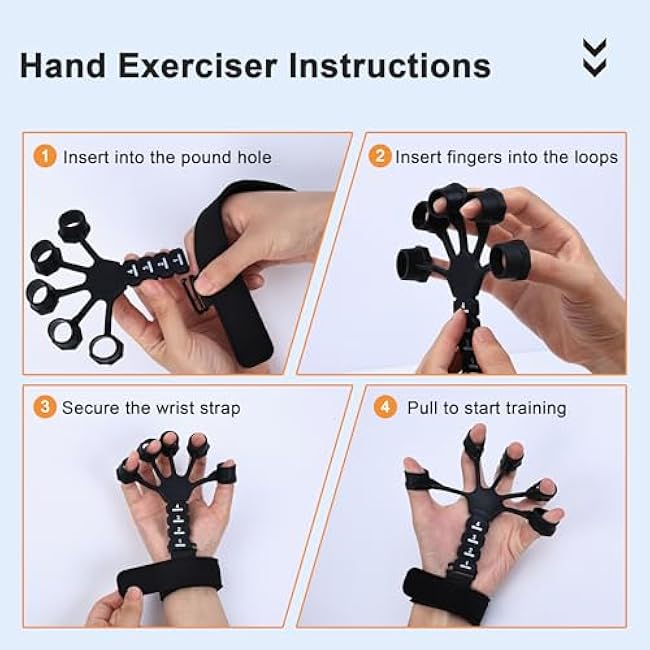 Hand Exerciser Instructions

1 Insert into the pound hole

2 Insert fingers into the loops

3 Secure the wrist strap

4 Pull to start training