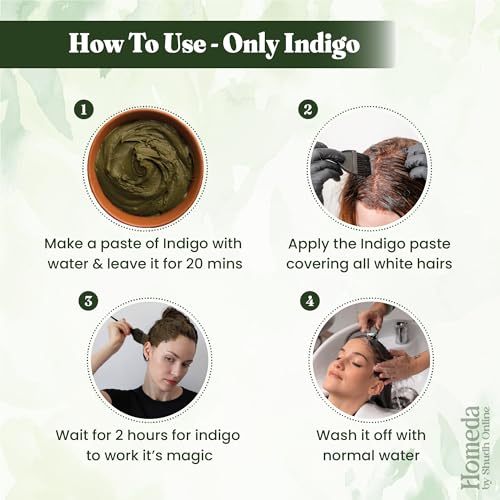 How To Use - Only Indigo

1

Make a paste of Indigo with water & leave it for 20 mins

2

Apply the Indigo paste covering all white hairs

3

Wait for 2 hours for indigo to work it's magic

4

Wash it off with normal water

Homeda
by Shudh Online