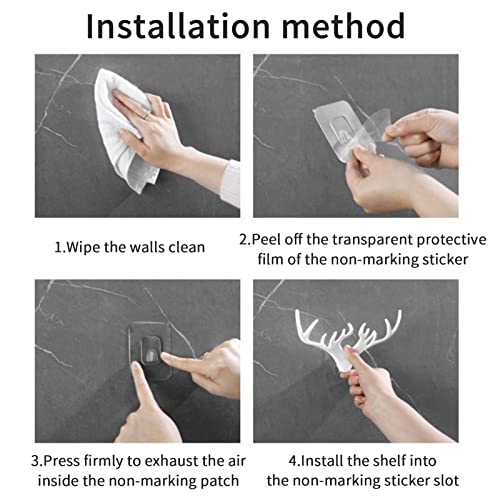 Installation method

1.Wipe the walls clean

2.Peel off the transparent protective film of the non-marking sticker

3.Press firmly to exhaust the air inside the non-marking patch

4.Install the shelf into the non-marking sticker slot