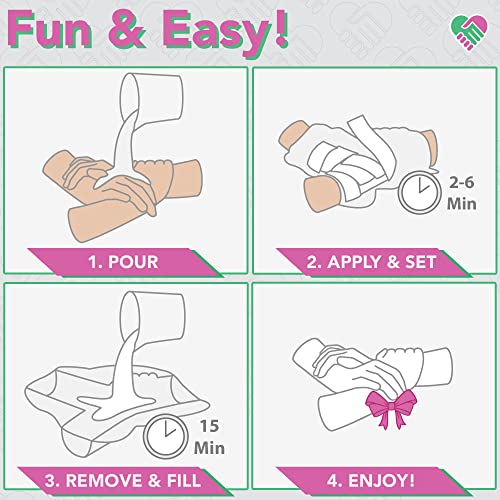 Fun & Easy!

1. POUR

2-6 Min

2. APPLY & SET

15 Min

3. REMOVE & FILL

4. ENJOY!