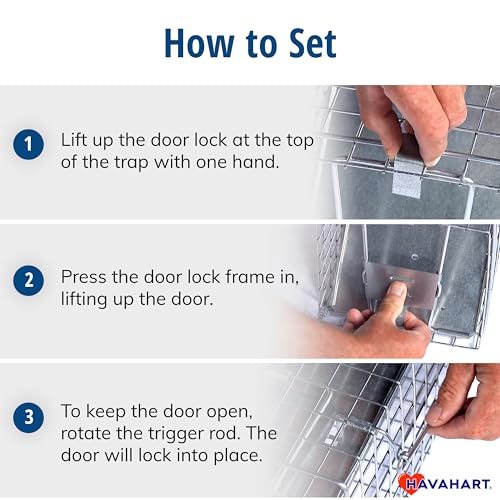 How to Set

1 Lift up the door lock at the top of the trap with one hand.

2 Press the door lock frame in, lifting up the door.

3 To keep the door open, rotate the trigger rod. The door will lock into place.

HAVAHART.