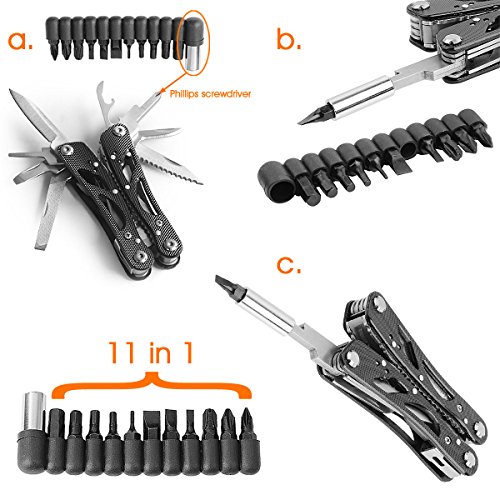 a.

Phillips screwdriver

b.

c.

11 in 1