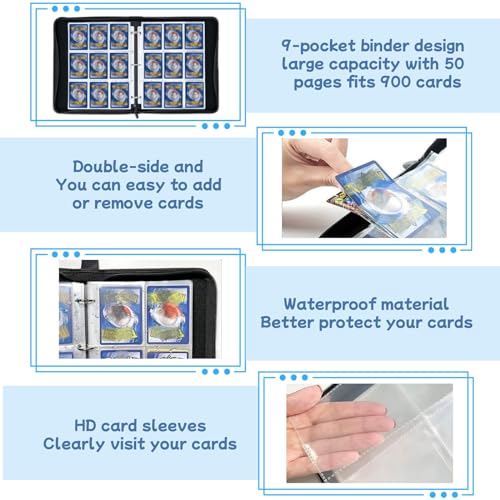 9-pocket binder design
large capacity with 50
pages fits 900 cards

Double-side and
You can easy to add
or remove cards

Waterproof material
Better protect your cards

HD card sleeves
Clearly visit your cards