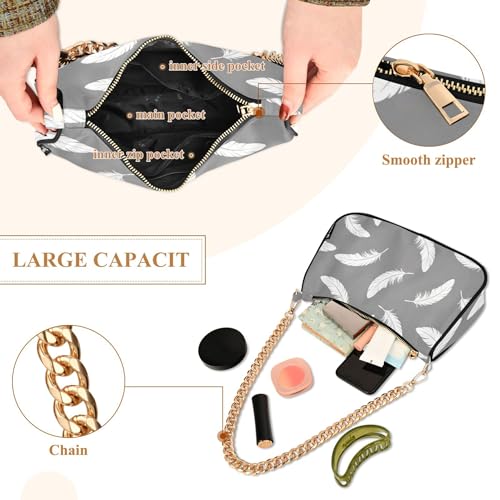 inner side pocket
main pocket
inner zip pocket
Smooth zipper
LARGE CAPACIT
Chain