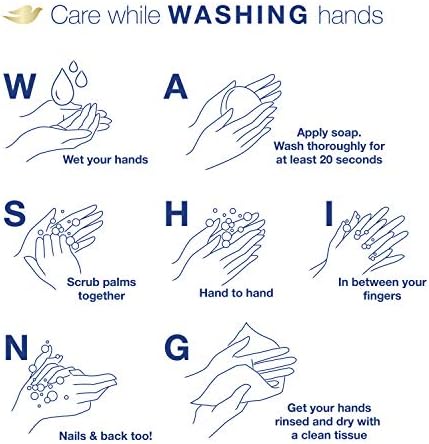 Care while WASHING hands

W

Wet your hands

A

Apply soap. Wash thoroughly for at least 20 seconds

S

Scrub palms together

H

Hand to hand

I

In between your fingers

N

Nails & back too!

G

Get your hands rinsed and dry with a clean tissue